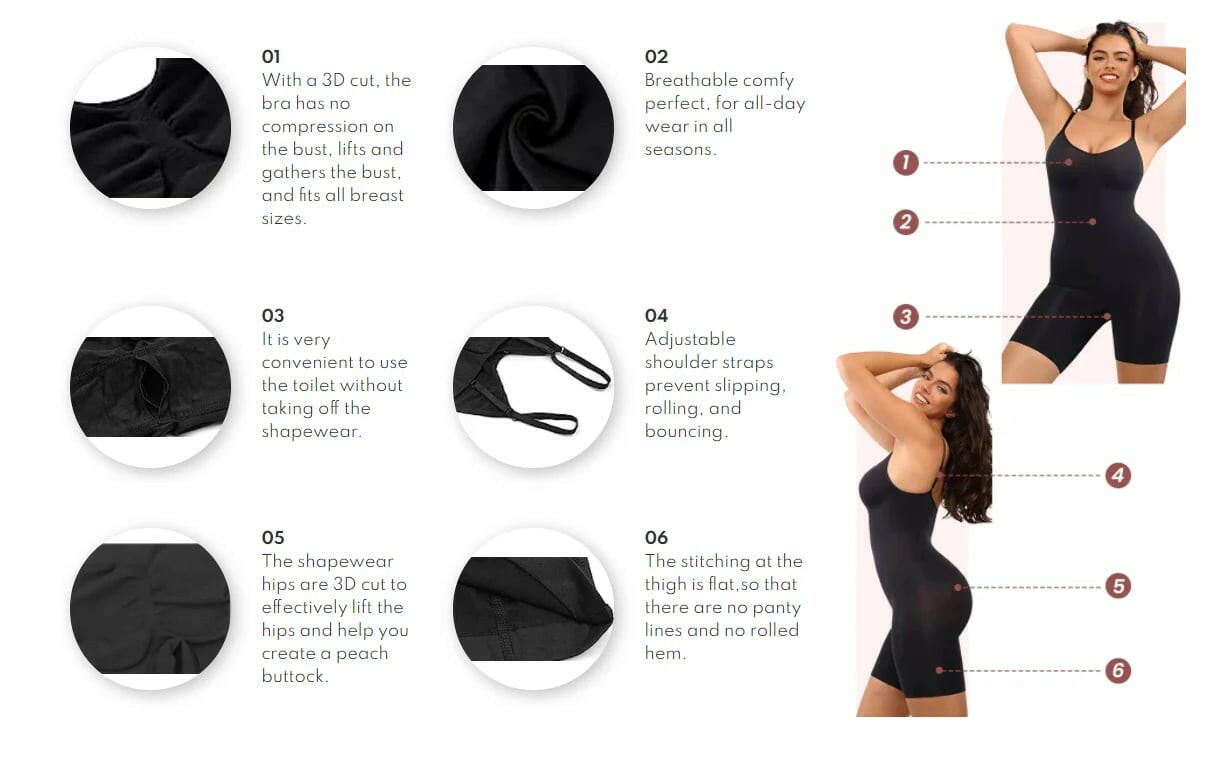 01
With a 3D cut, the bra has no compression on the bust, lifts and gathers the bust, and fits all breast sizes.

02
Breathable comfy perfect, for all-day wear in all seasons.

03
It is very convenient to use the toilet without taking off the shapewear.

04
Adjustable shoulder straps prevent slipping, rolling, and bouncing.

05
The shapewear hips are 3D cut to effectively lift the hips and help you create a peach buttock.

06
The stitching at the thigh is flat,so that there are no panty lines and no rolled hem.

1
2
3
4
5
6