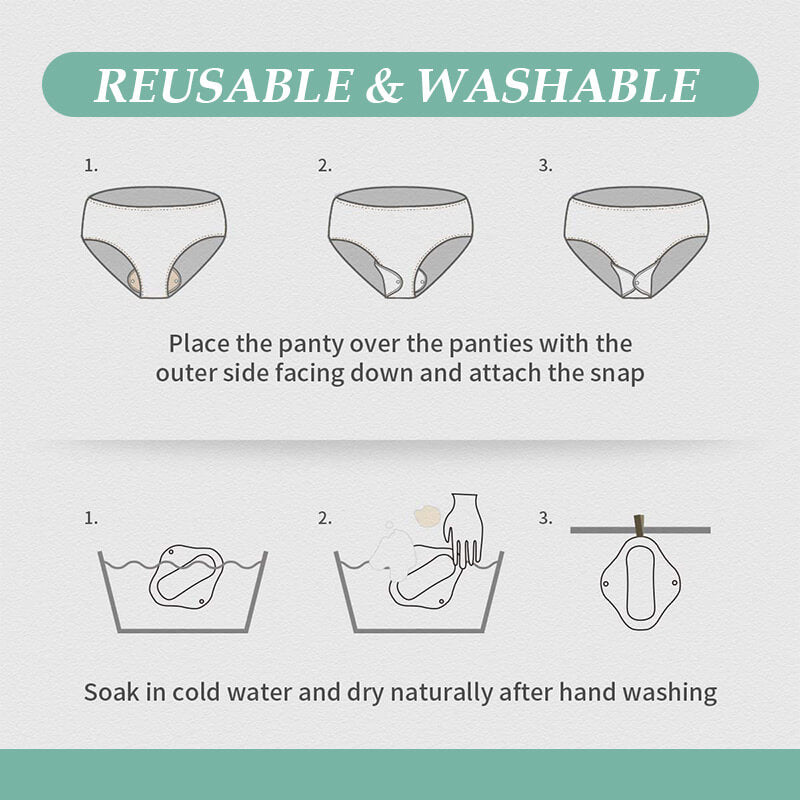 REUSABLE & WASHABLE

1.

2.

3.

Place the panty over the panties with the outer side facing down and attach the snap

1.

2.

3.

Soak in cold water and dry naturally after hand washing