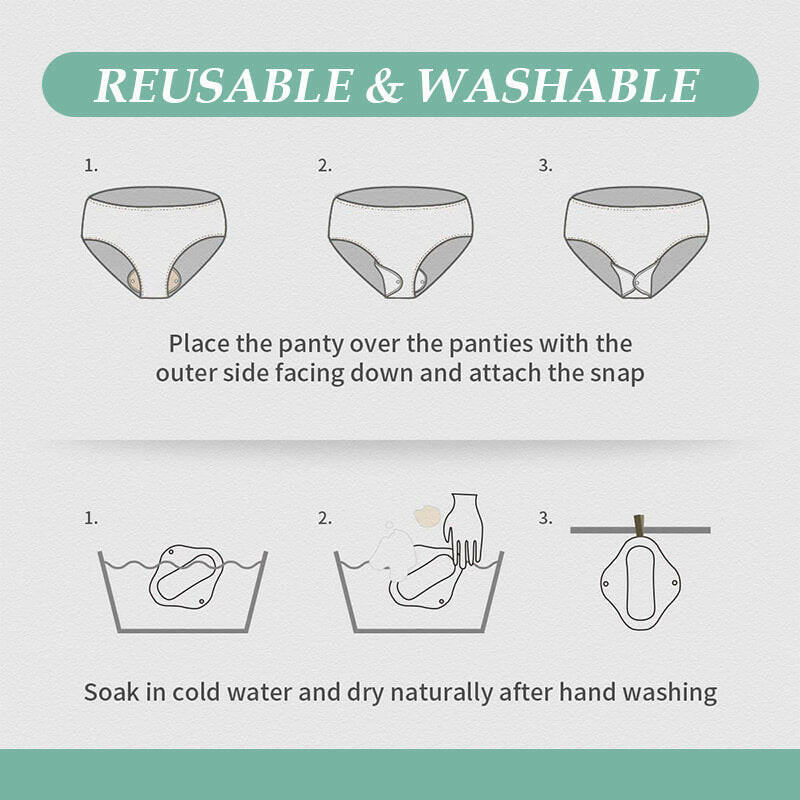 REUSABLE & WASHABLE

1.

2.

3.

Place the panty over the panties with the outer side facing down and attach the snap

1.

2.

3.

Soak in cold water and dry naturally after hand washing