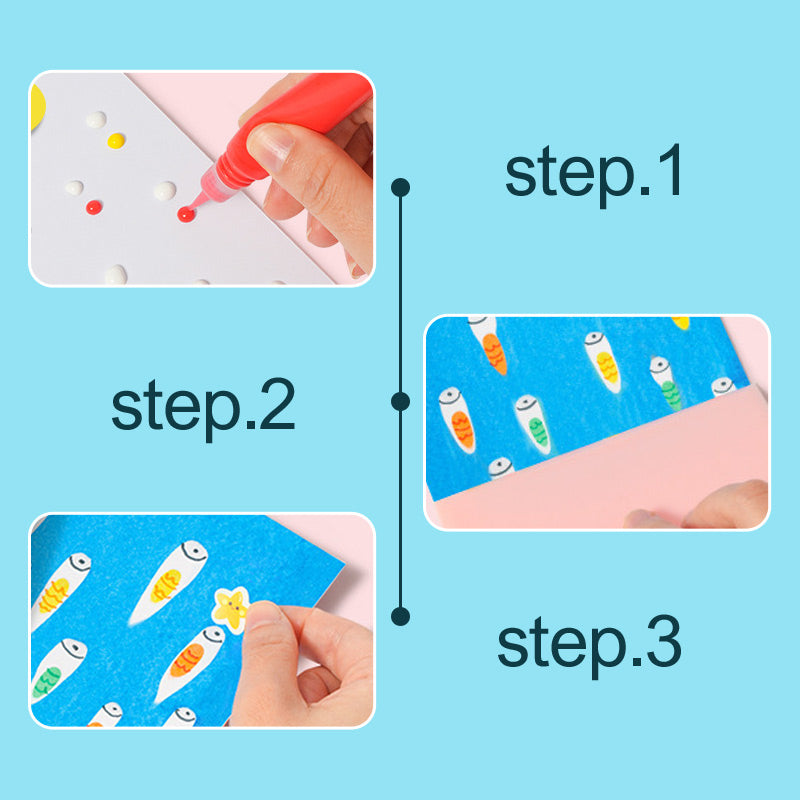 step.1

step.2

step.3